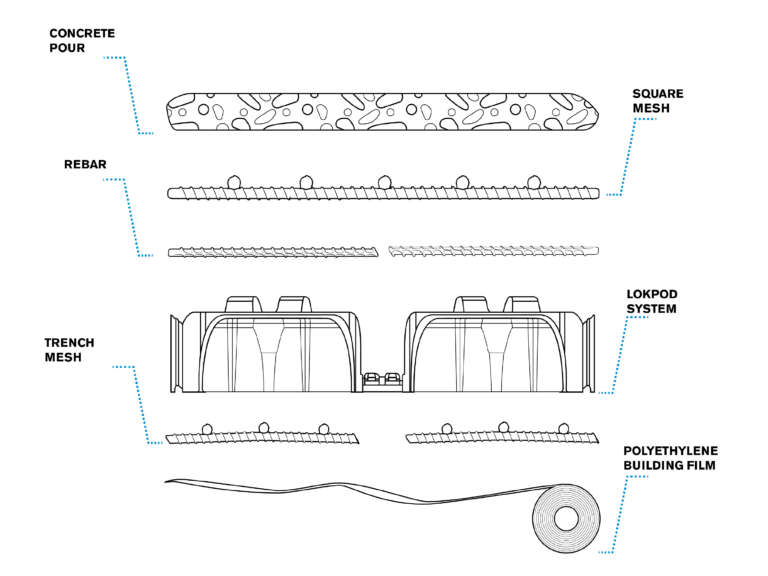 CONCRETE POUR

SQUARE MESH

REBAR

LOKPOD SYSTEM

TRENCH MESH

POLYETHYLENE BUILDING FILM