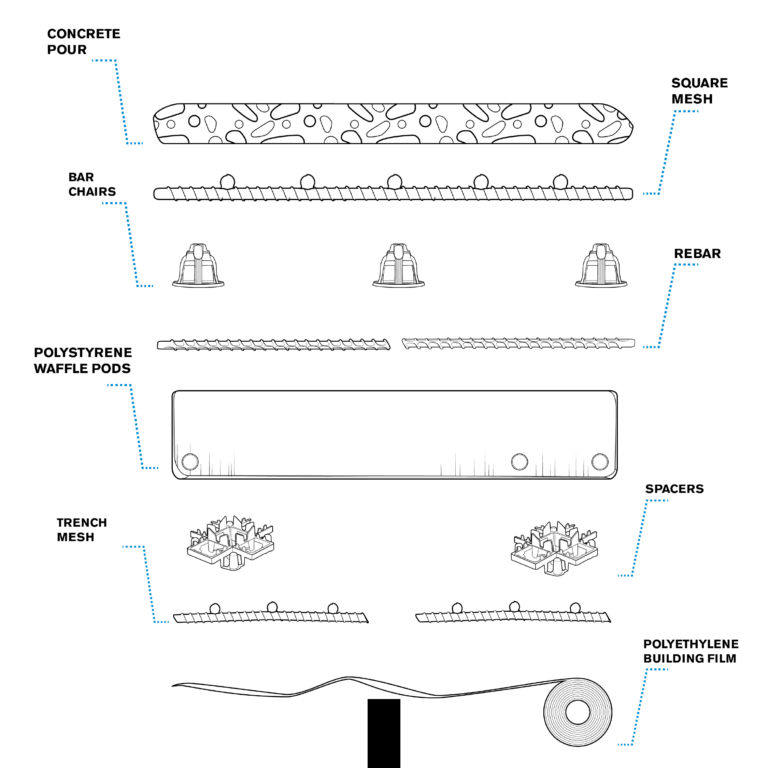 CONCRETE POUR

SQUARE MESH

BAR CHAIRS

REBAR

POLYSTYRENE WAFFLE PODS

SPACERS

TRENCH MESH

POLYETHYLENE BUILDING FILM